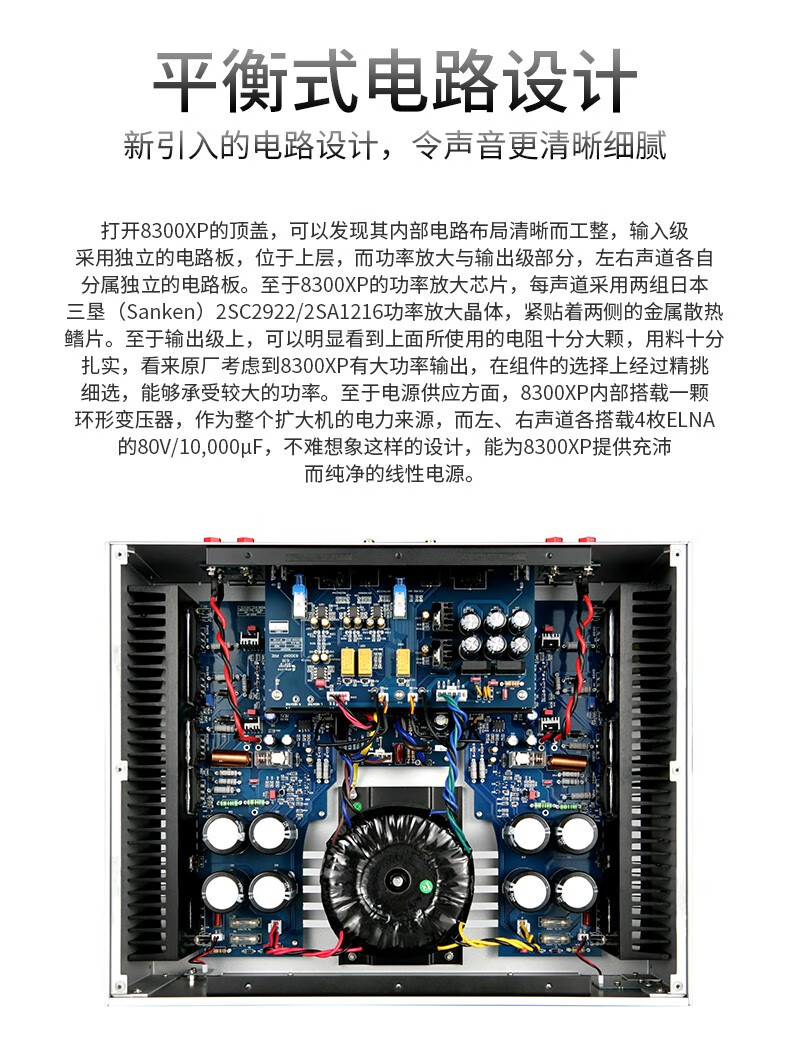 平衡式电路设计

新引入的电路设计，令声音更清晰细腻

打开8300XP的顶盖，可以发现其内部电路布局清晰而工整，输入级采用独立的电路板，位于上层，而功率放大与输出级部分，左右声道各自分属独立的电路板。至于8300XP的功率放大芯片，每声道采用两组日本三垦（Sanken）2SC2922/2SA1216功率放大晶体，紧贴着两侧的金属散热鳍片。至于输出级上，可以明显看到上面所使用的电阻十分大颗，用料十分扎实，看来原厂考虑到8300XP有大功率输出，在组件的选择上经过精挑细选，能够承受较大的功率。至于电源供应方面，8300XP内部搭载一颗环形变压器，作为整个扩大机的电力来源，而左、右声道各搭载4枚ELNA的80V/10,000µF，不难想象这样的设计，能为8300XP提供充沛而纯净的线性电源。